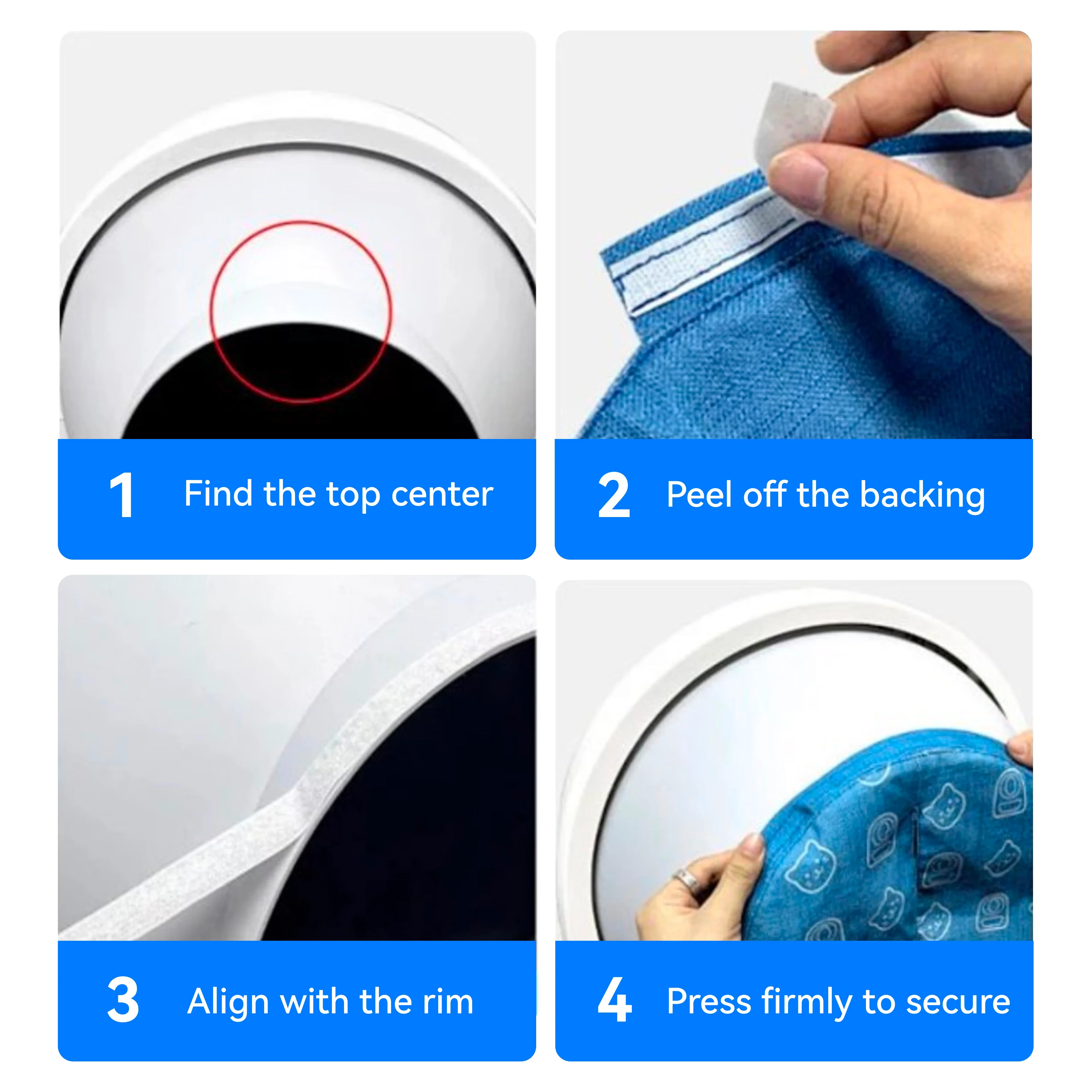 1 Find the top center

2 Peel off the backing

3 Align with the rim

4 Press firmly to secure